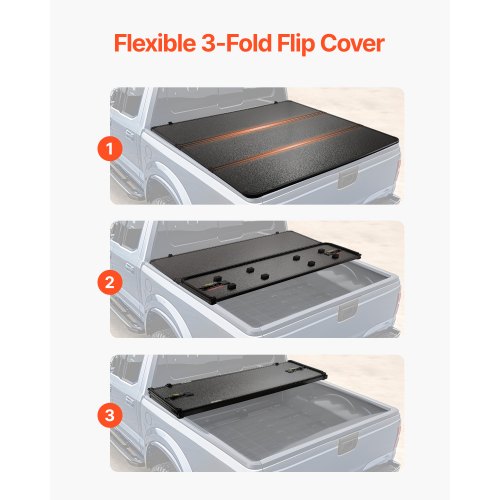 Flexible 3-Fold Flip Cover

1

2

3